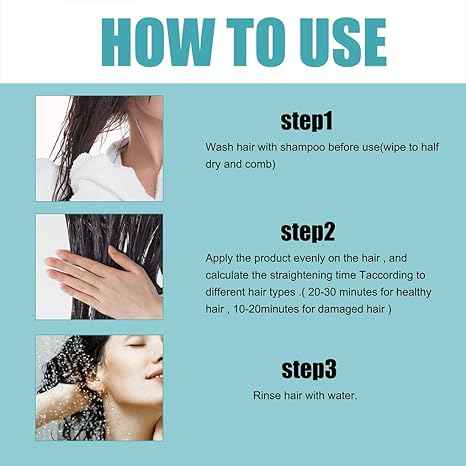 HOW TO USE

step1

Wash hair with shampoo before use(wipe to half dry and comb)

step2

Apply the product evenly on the hair , and calculate the straightening time Taccording to different hair types .( 20-30 minutes for healthy hair , 10-20minutes for damaged hair )

step3

Rinse hair with water.